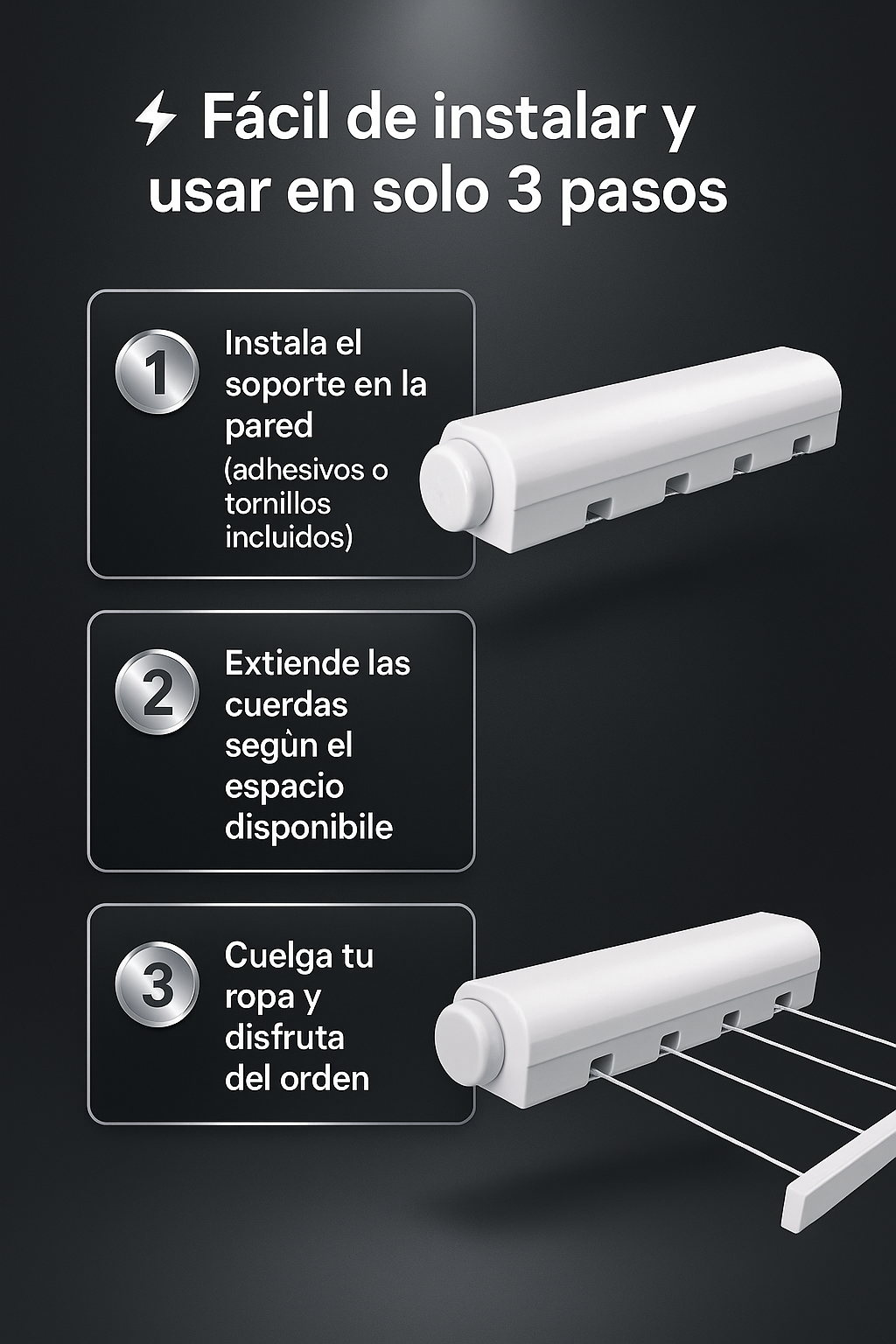 Fácil de instalar y usar en solo 3 pasos

1 Instala el soporte en la pared (adhesivos o tornillos incluidos)

2 Extiende las cuerdas segùn el espacio disponibile

3 Cuelga tu ropa y disfruta del orden